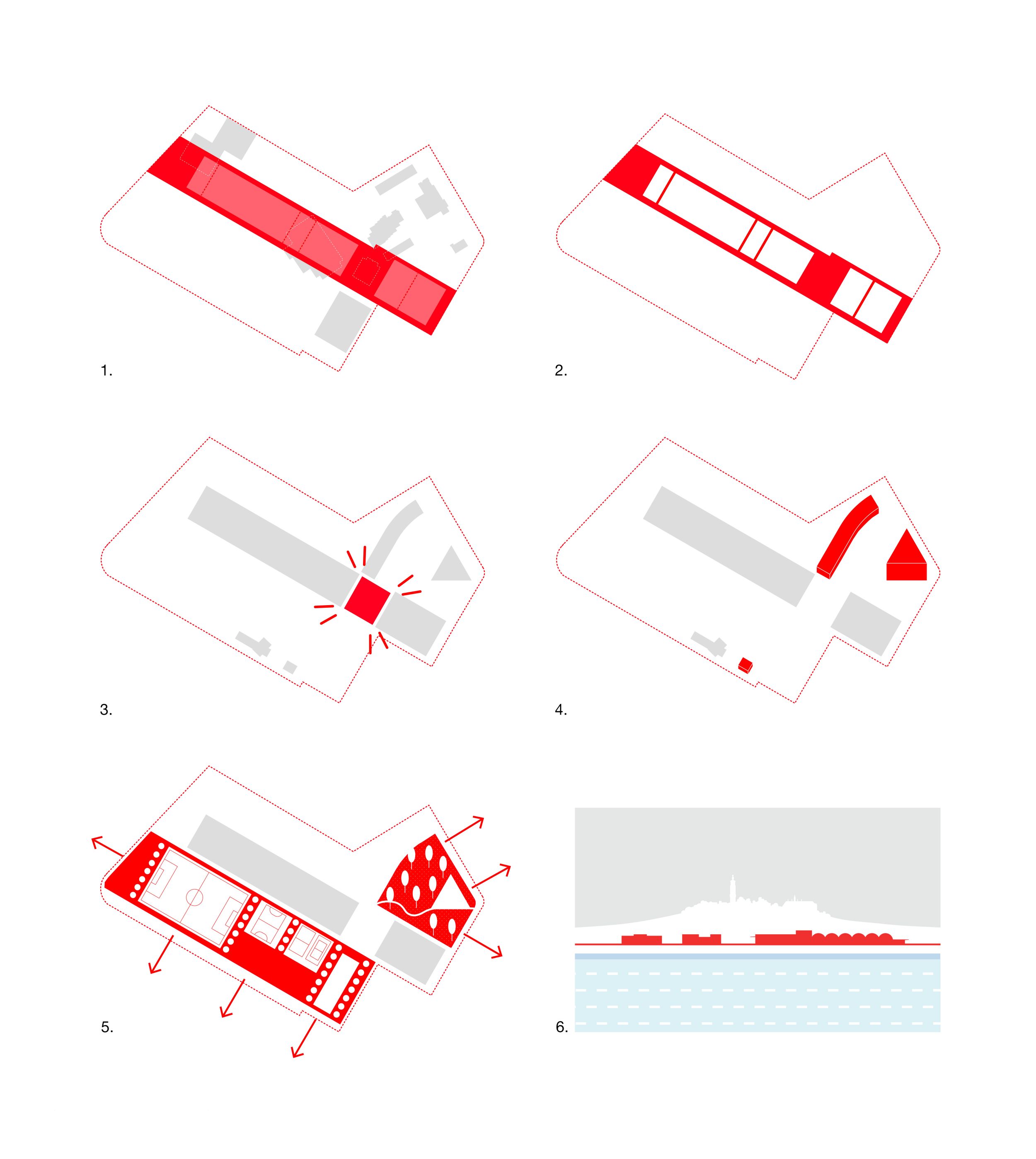 1.

2.

3.

4.

5.

6.